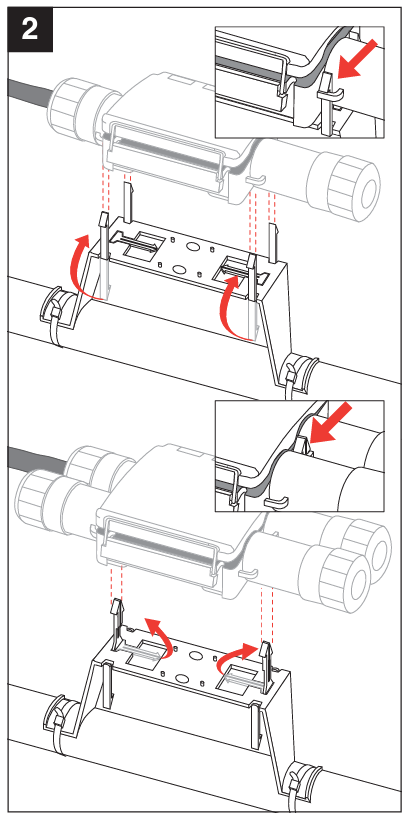 2