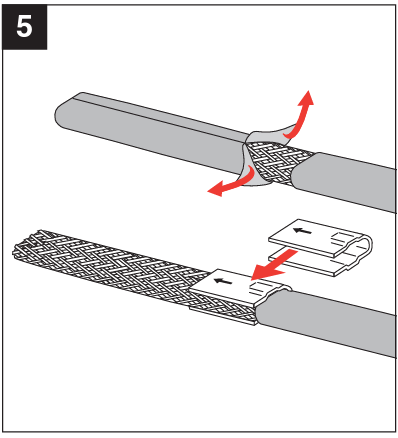 5