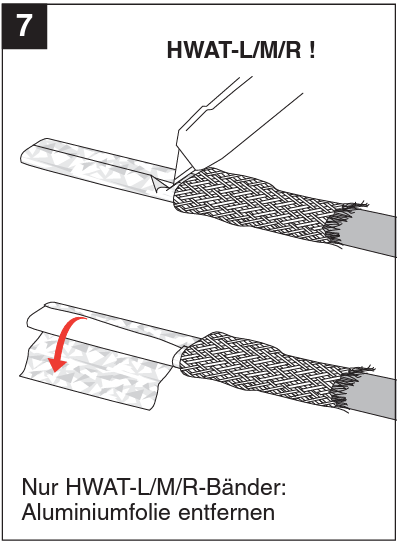 7

HWAT-L/M/R !

Nur HWAT-L/M/R-Bänder: Aluminiumfolie entfernen