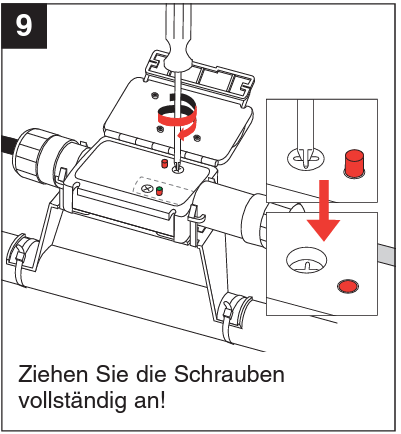 9

Ziehen Sie die Schrauben vollständig an!