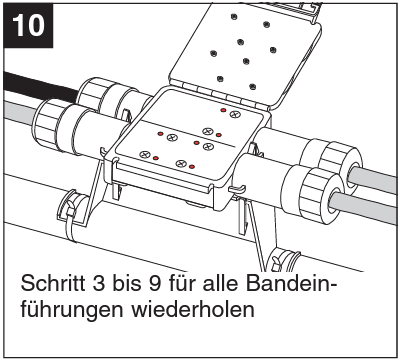 10

Schritt 3 bis 9 für alle Bandeinführungen wiederholen