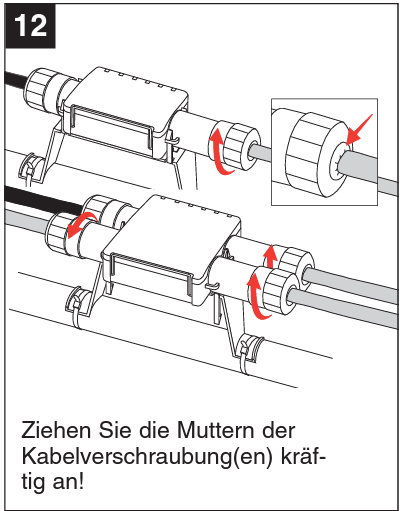 12

Ziehen Sie die Muttern der Kabelverschraubung(en) kräftig an!